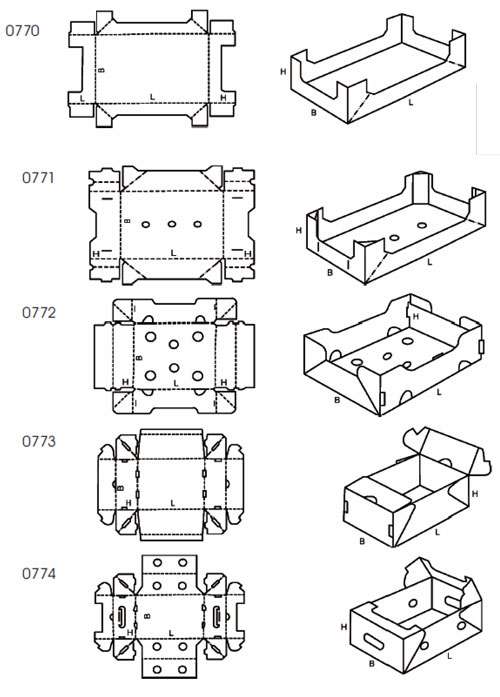 0770

B
L
L
H

H
B
L

0771

B
H
L
H

H
B
L

0772

B
H
L
H

H
B
L

0773

B
H
L

H
B
L

0774

B
H
L

H
B
L