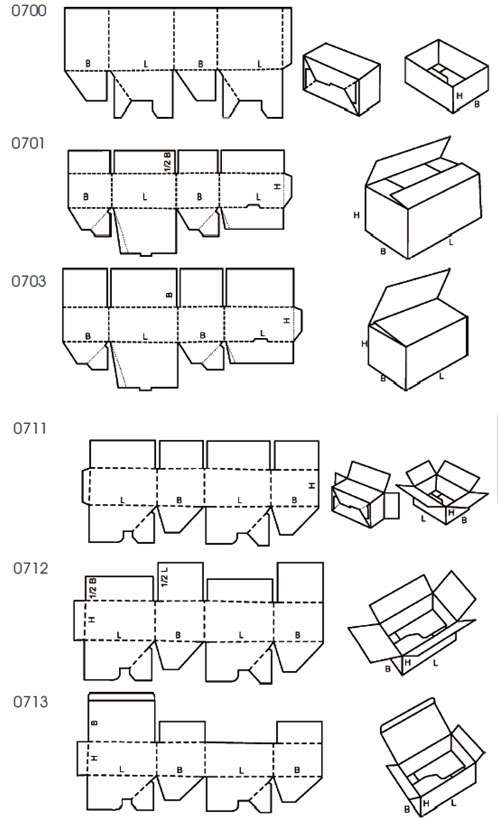 0700

B L B L

H B

0701

1/2 B

B L B L H

H

B L

0703

B

B L B L H

H

B L

0711

L B L B H

L H B

0712

1/2 B 1/2 L

H L B L B

B H L

0713

B

H L B L B

B H L